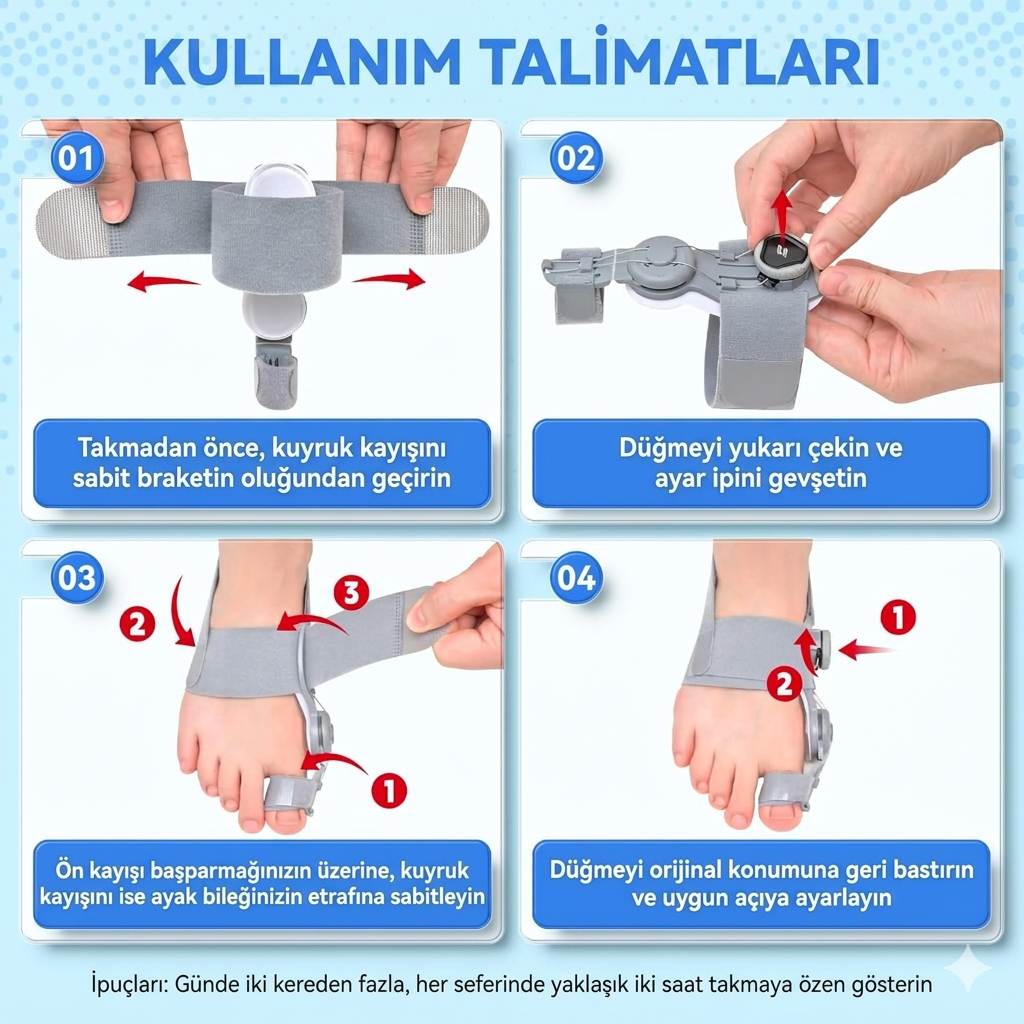 KULLANIM TALİMATLARI

01

Takmadan önce, kuyruk kayışını sabit braketin oluğundan geçirin

02

Düğmeyi yukarı çekin ve ayar ipini gevşetin

03

2

3

1

Ön kayışı başparmağınızın üzerine, kuyruk kayışını ise ayak bileğinizin etrafına sabitleyin

04

1

2

Düğmeyi orijinal konumuna geri bastırın ve uygun açıya ayarlayın

İpuçları: Günde iki kereden fazla, her seferinde yaklaşık iki saat takmaya özen gösterin